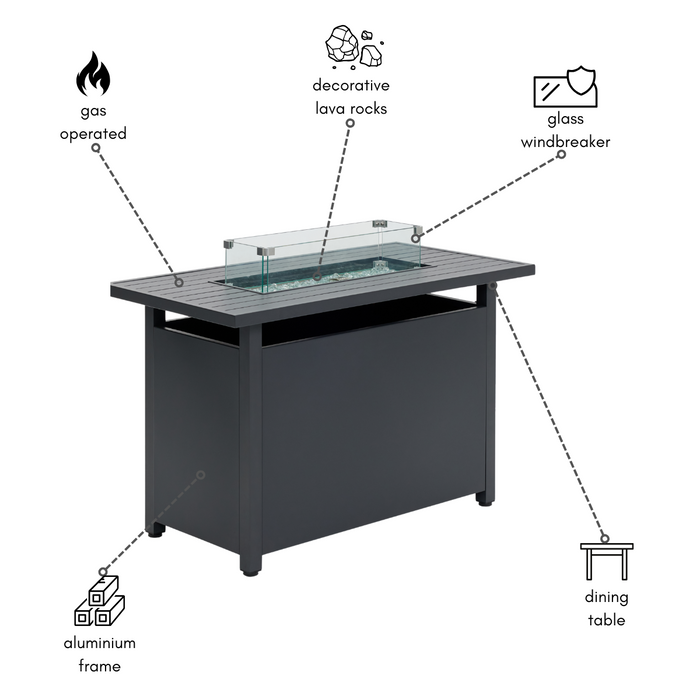 gas operated

decorative lava rocks

glass windbreaker

aluminium frame

dining table