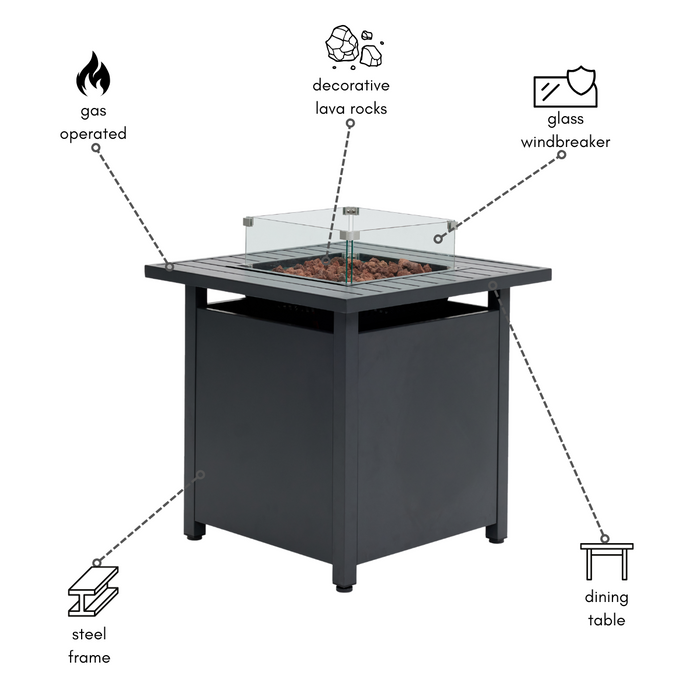 gas operated

decorative lava rocks

glass windbreaker

steel frame

dining table