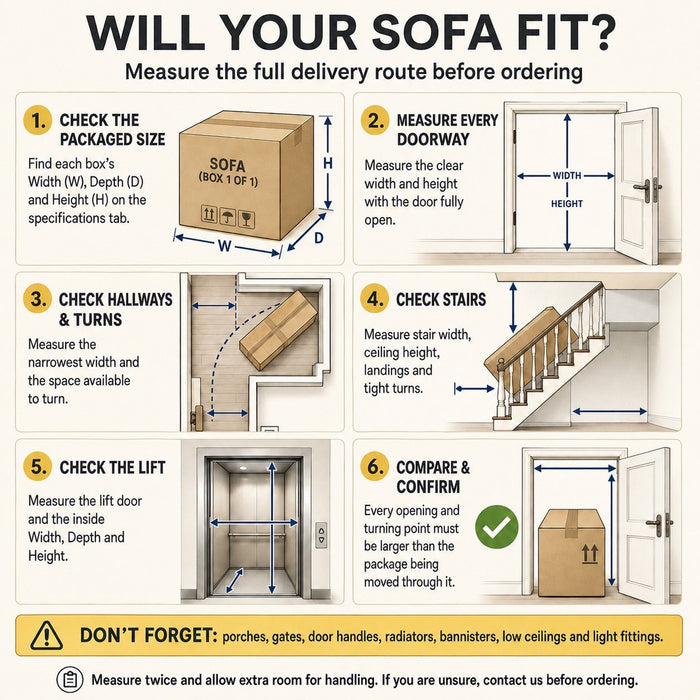 WILL YOUR SOFA FIT?

Measure the full delivery route before ordering

1. CHECK THE PACKAGED SIZE

Find each box's Width (W), Depth (D) and Height (H) on the specifications tab.

SOFA
(BOX 1 OF 1)

H

W

D

2. MEASURE EVERY DOORWAY

Measure the clear width and height with the door fully open.

WIDTH

HEIGHT

3. CHECK HALLWAYS & TURNS

Measure the narrowest width and the space available to turn.

4. CHECK STAIRS

Measure stair width, ceiling height, landings and tight turns.

5. CHECK THE LIFT

Measure the lift door and the inside Width, Depth and Height.

6. COMPARE & CONFIRM

Every opening and turning point must be larger than the package being moved through it.

DON'T FORGET: porches, gates, door handles, radiators, bannisters, low ceilings and light fittings.

Measure twice and allow extra room for handling. If you are unsure, contact us before ordering.